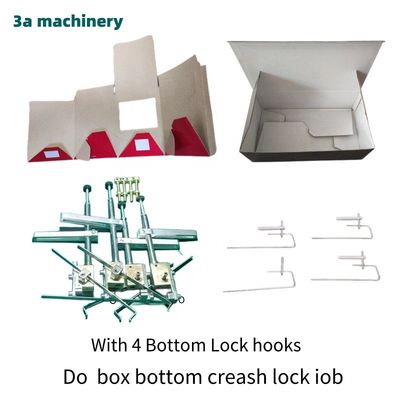 3a machinery

With 4 Bottom Lock hooks

Do box bottom creash lock iob